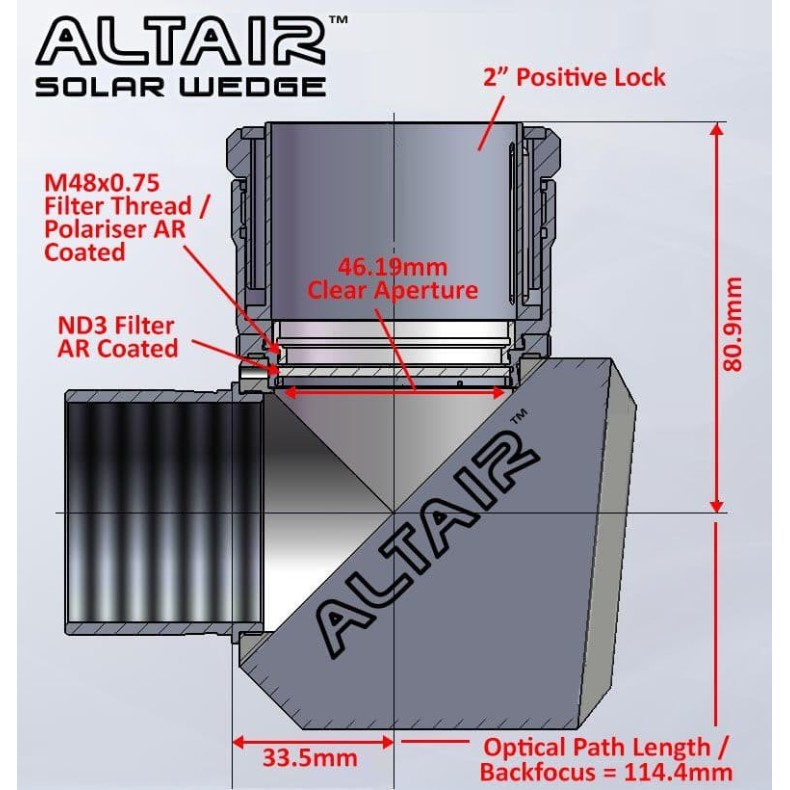 ALTAIR™
SOLAR WEDGE

2" Positive Lock

M48x0.75 Filter Thread / Polariser AR Coated

46.19mm Clear Aperture

ND3 Filter AR Coated

80.9mm

ALTAIR™

33.5mm

Optical Path Length / Backfocus = 114.4mm